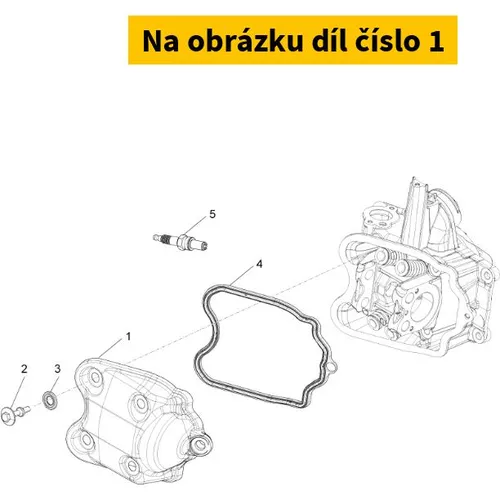 Na obrázku díl číslo 1

5

4

1

2

3