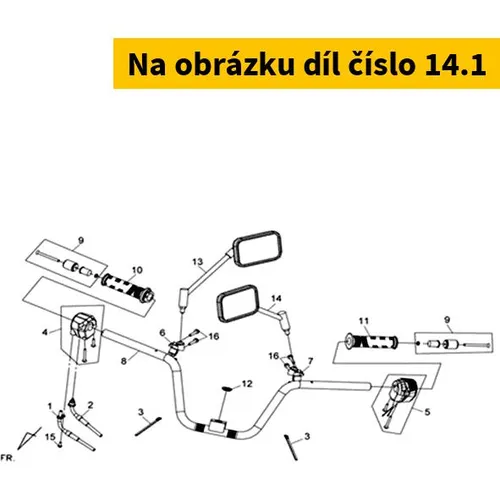 Na obrázku díl číslo 14.1

9
10
13
14
4
6
16
11
9
8
16
7
12
5
1
2
3
15
3
FR.