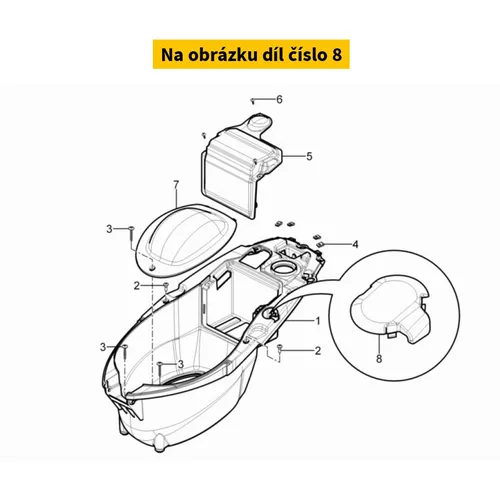 Na obrázku díl číslo 8

6
5
7
3
4
2
1
3
2
3
8