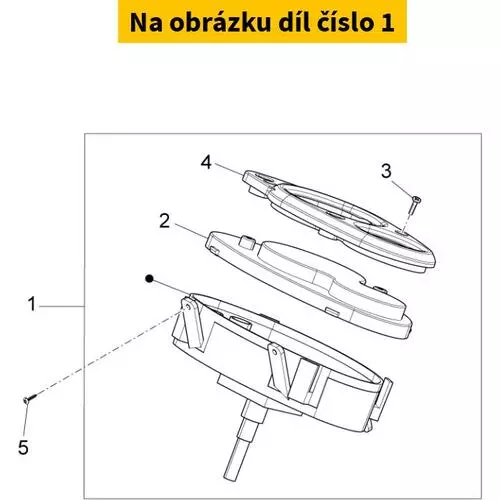 Na obrázku díl číslo 1

4

3

2

1

5