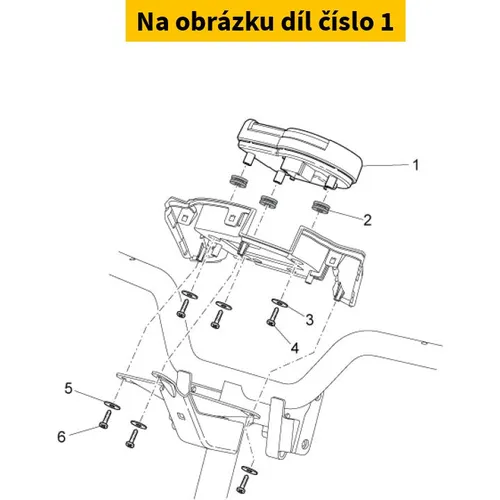 Na obrázku díl číslo 1

1
2
3
4
5
6