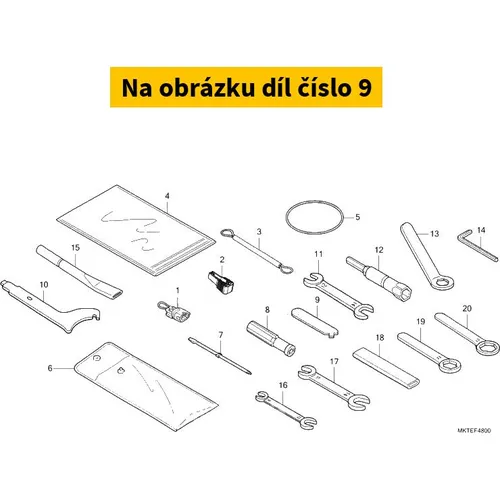 Na obrázku díl číslo 9

4
5
3
13
14
15
2
11
12
10
1
9
8
20
19
7
18
6
17
16
MKTEF4800