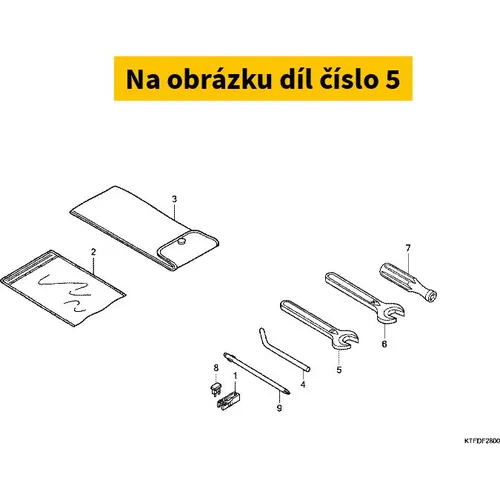 Na obrázku díl číslo 5

3
2
7
6
5
4
8
1
9

KTFDF2800