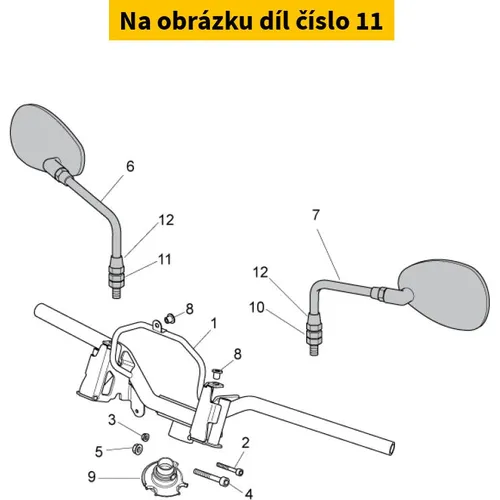 Na obrázku díl číslo 11

6
12
11
7
12
10
8
1
8
3
5
9
2
4