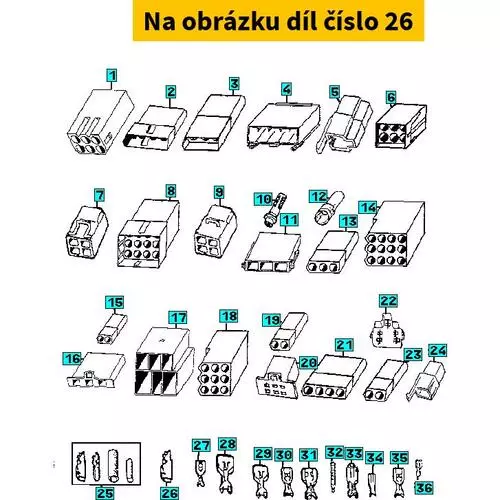 Na obrázku díl číslo 26

1
2
3
4
5
6
7
8
9
10
11
12
13
14
15
16
17
18
19
20
21
22
23
24
25
26
27
28
29
30
31
32
33
34
35
36