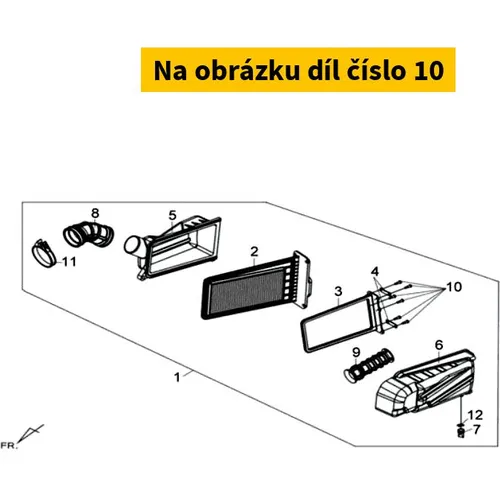 Na obrázku díl číslo 10

8
5
11
2
4
10
3
9
6
1
12
7
FR.