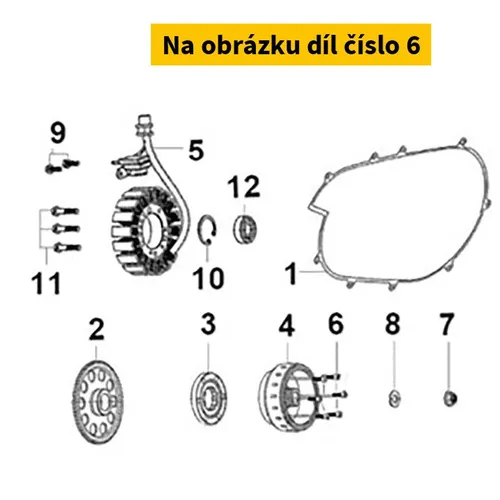 Na obrázku díl číslo 6

9

5

12

11

10

1

2

3

4

6

8

7