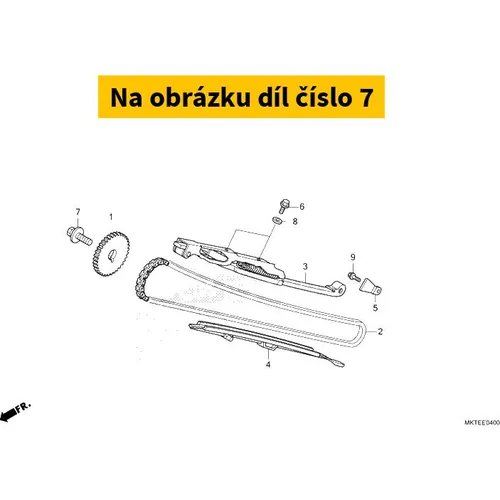 Na obrázku díl číslo 7

7
1
6
8
3
9
5
2
4
FR.
MKTEE0400