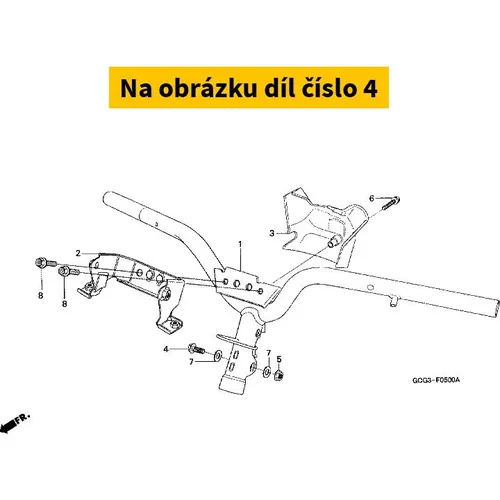 Na obrázku díl číslo 4

6
3
1
2
8
8
4
7
7
5
GCG3-F0500A
FR.