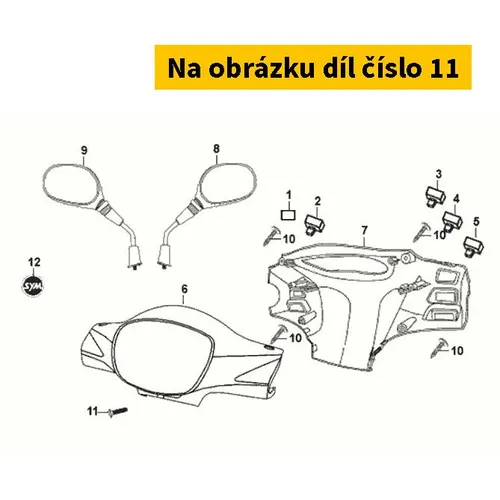 Na obrázku díl číslo 11

9
8
3
1
2
4
5
10
7
10
12
SYM
6
10
10
11