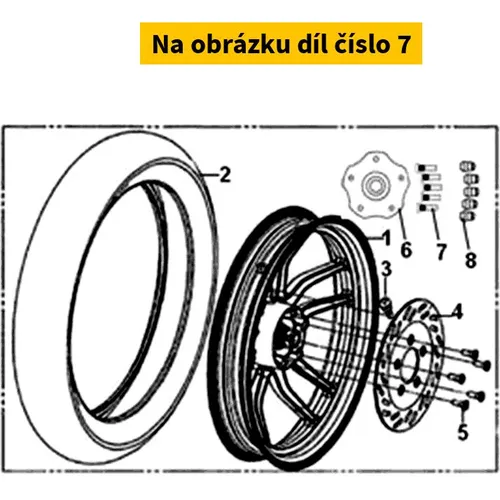 Na obrázku díl číslo 7

2
1
6
7
8
3
4
5