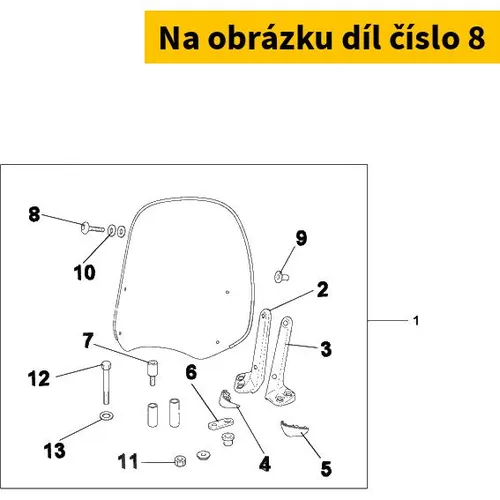 Na obrázku díl číslo 8

8
10
9
2
1
3
7
12
6
13
11
4
5