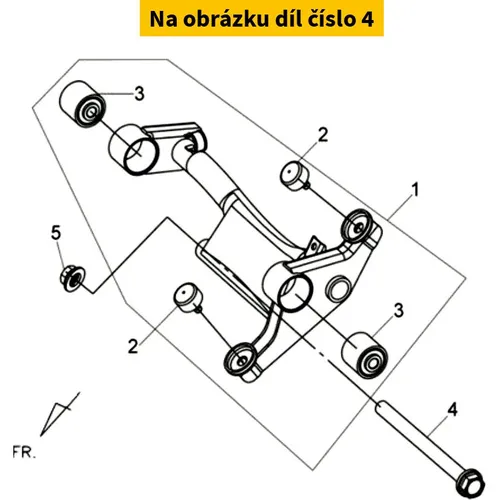 Na obrázku díl číslo 4

3
2
1
5
3
2
4
FR.