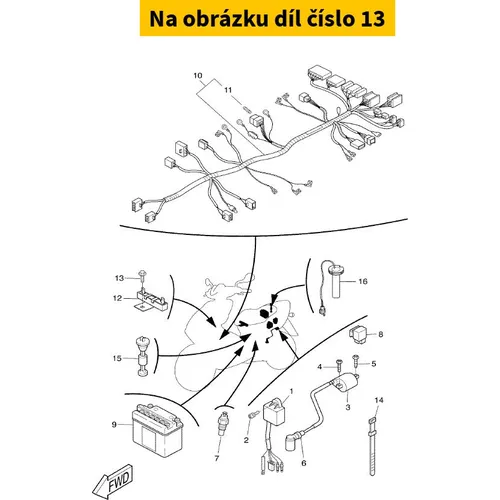 Na obrázku díl číslo 13

10
11
13
12
16
8
15
4
5
1
3
14
9
2
7
6
FWD