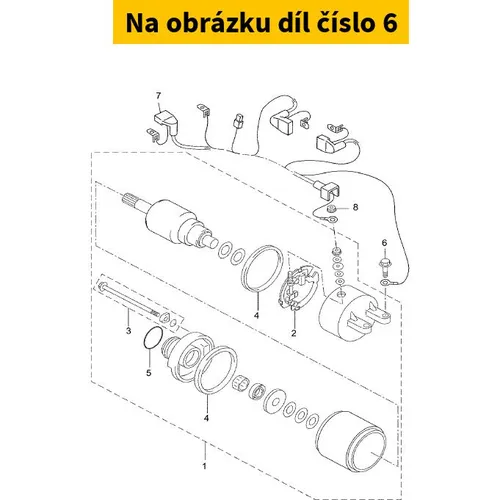 Na obrázku díl číslo 6

7
8
6
4
2
3
5
4
1