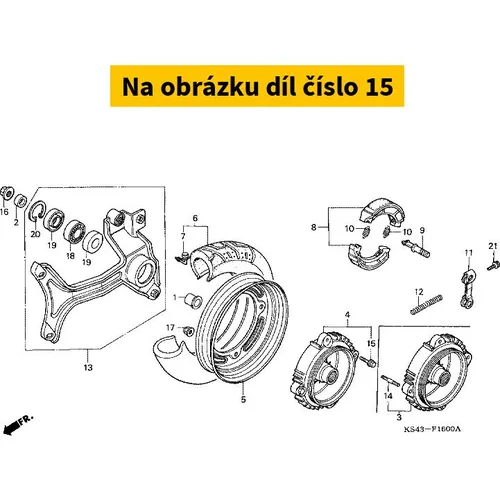 Na obrázku díl číslo 15

16
2
20
19
18
19
13
6
7
1
17
5
8
10
10
9
11
21
12
4
15
14
3
FR.
KS43-F1600A