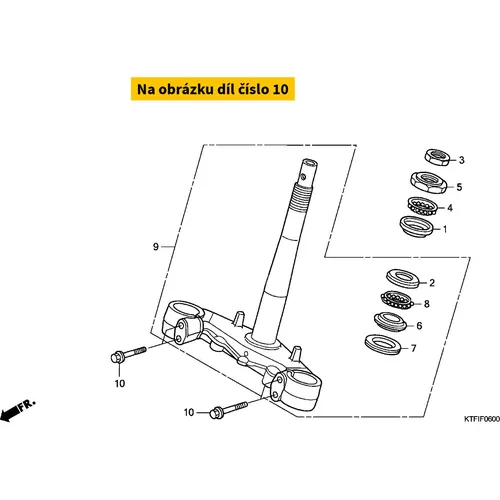 Na obrázku díl číslo 10

3
5
4
1
9
2
8
6
7
10
10
FR.
KTFIF0600