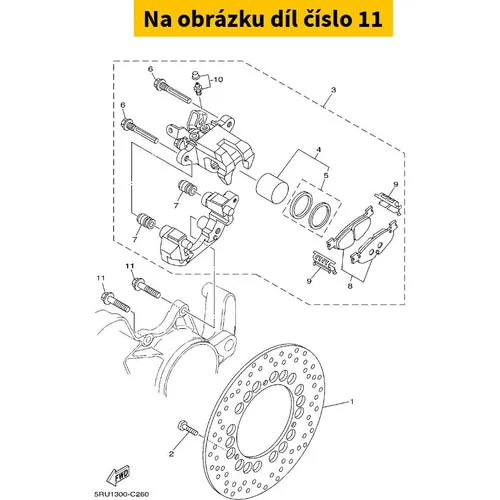 Na obrázku díl číslo 11

6
10
3
6
4
5
9
7
7
9
8
11
11
1
2
FWD
5RU1300-C260