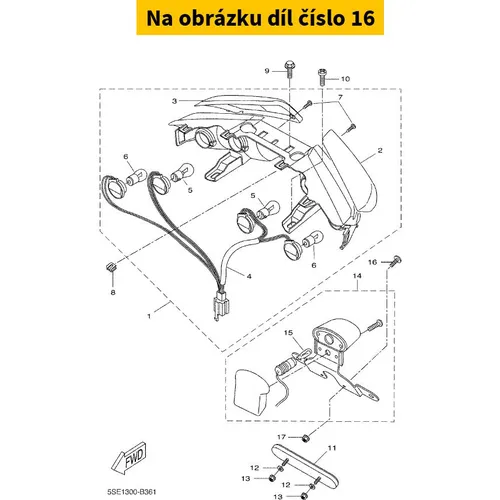 Na obrázku díl číslo 16

9
10
3
7
2
6
5
5
6
8
4
1
16
14
15
17
11
12
13
12
13
FWD
5SE1300-B361