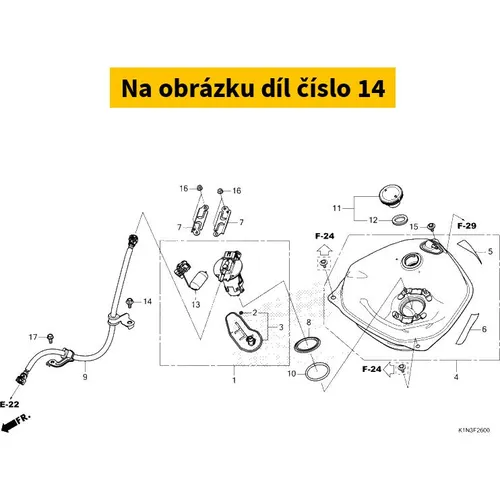 Na obrázku díl číslo 14

16
16
7
7
11
12
15
F-29
F-24
5
13
14
2
3
8
6
17
9
1
10
F-24
4
E-22
FR.
K1N3F2600