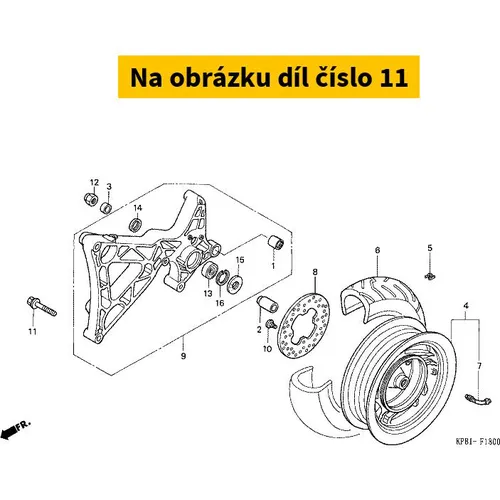 Na obrázku díl číslo 11

12
3
14
1
15
13
16
11
9
2
10
8
6
5
4
7
FR.
KPBI- F1800