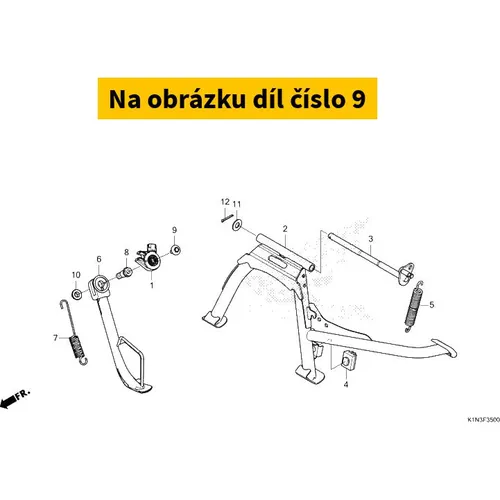 Na obrázku díl číslo 9

12
11
2
3
9
8
6
1
10
5
7
4
FR.
K1N3F3500