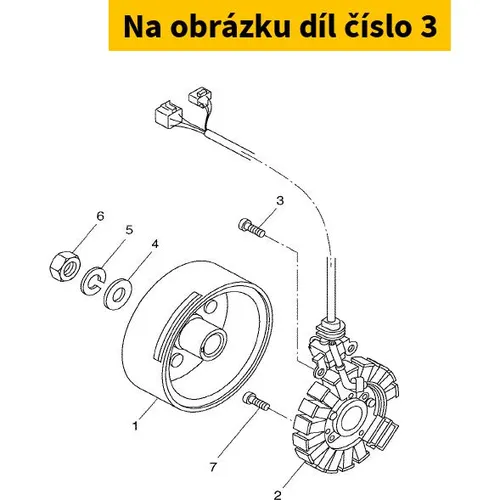 Na obrázku díl číslo 3

3
6
5
4
1
7
2