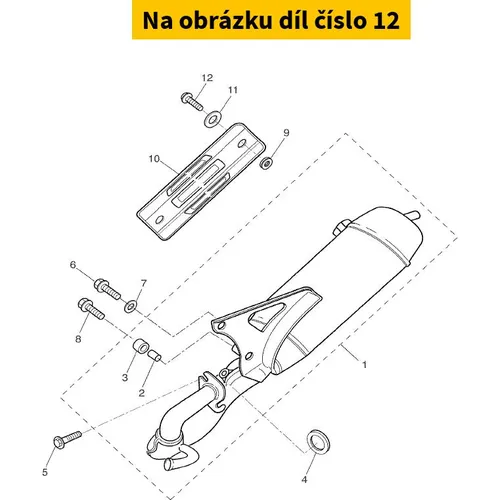 Na obrázku díl číslo 12

12
11
9
10
6
7
8
3
2
1
5
4