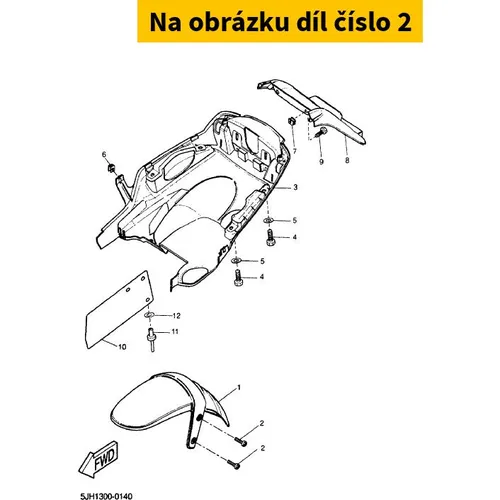 Na obrázku díl číslo 2

6
7
9
8
3
5
4
5
4
12
11
10
1
2
2
FWD
5JH1300-0140