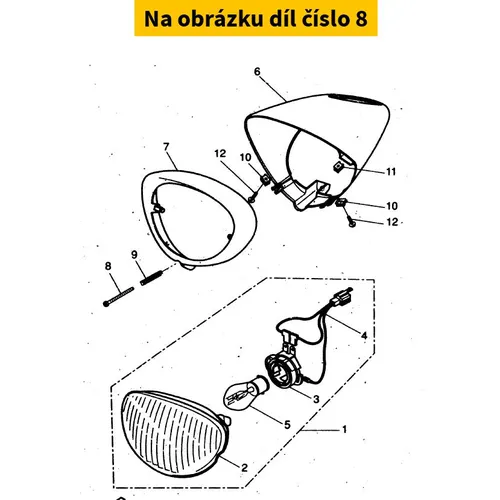 Na obrázku díl číslo 8

6

7

12

10

11

10

12

8

9

4

3

5

1

2