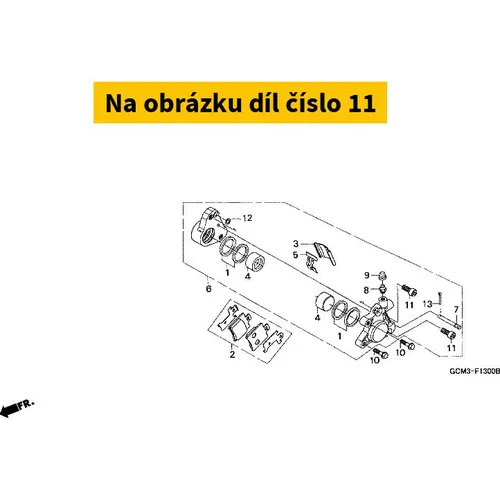 Na obrázku díl číslo 11

12
3
5
1
4
6
9
8
11
13
7
4
1
2
10
10
11
GCM3-F1300B
FR.