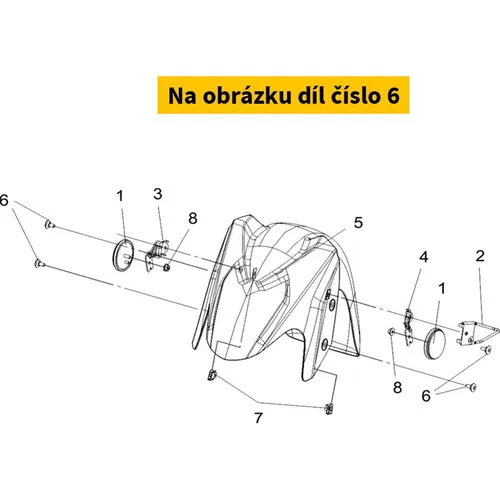 Na obrázku díl číslo 6

6
1
3
8
5
4
2
1
8
6
7