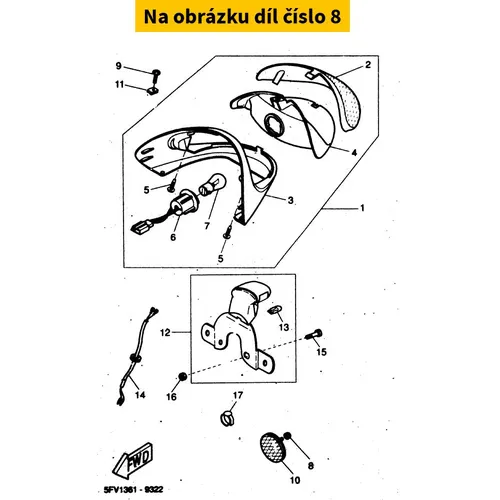 Na obrázku díl číslo 8

9
11
2
4
5
3
1
7
6
5
12
13
15
14
16
17
8
10
FWD
5FV1361 - 9322