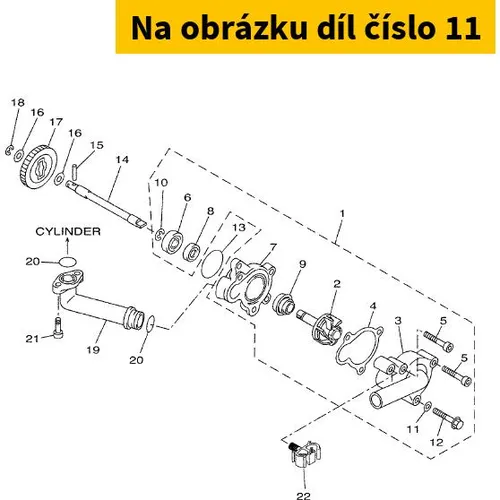 Na obrázku díl číslo 11

18
16
17
16
15
14
10
6
8
13
1
CYLINDER
20
7
9
2
4
3
5
5
21
19
20
11
12
22