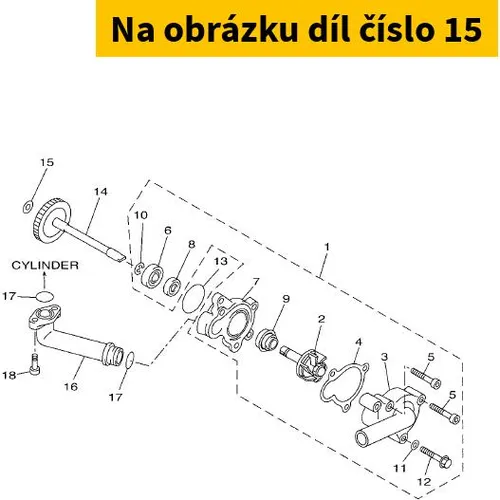 Na obrázku díl číslo 15

15
14
10
6
8
13
1
CYLINDER
17
7
9
2
4
3
5
5
18
16
17
11
12