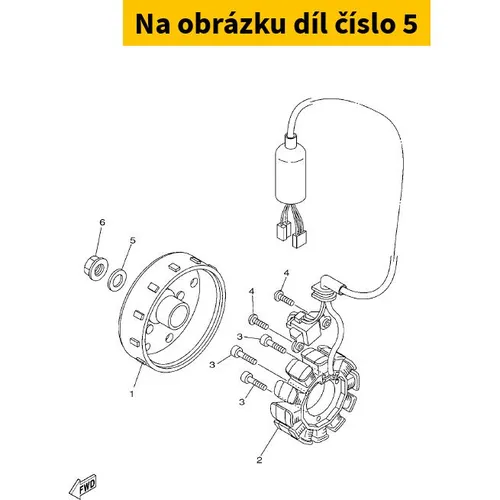 Na obrázku díl číslo 5

6
5
4
4
3
3
3
1
2
FWD