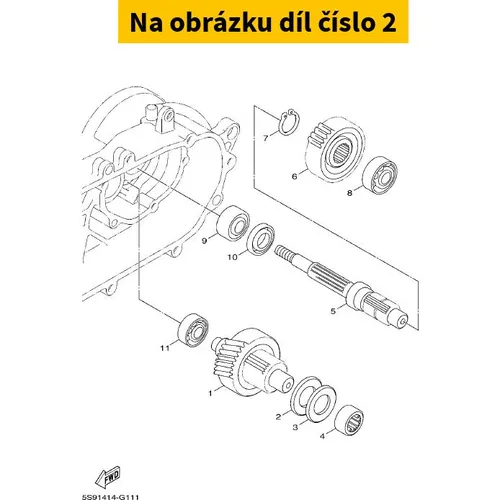 Na obrázku díl číslo 2

7
6
8
9
10
5
11
1
2
3
4

FWD

5S91414-G111