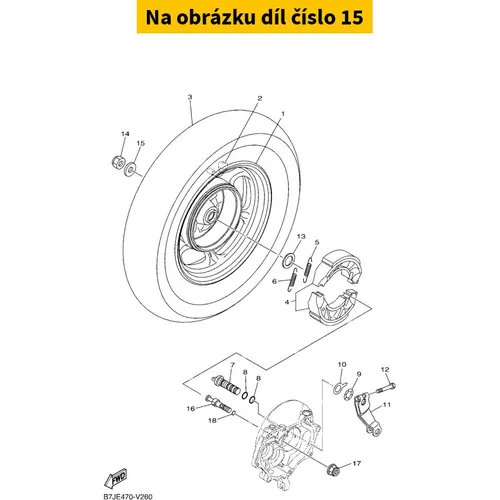 Na obrázku díl číslo 15

3
2
1
14
15
13
5
6
4
7
8
8
10
9
12
11
16
18
17
FWD
B7JE470-V260