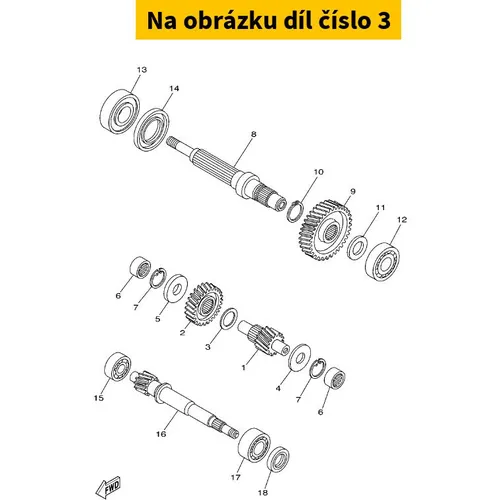 Na obrázku díl číslo 3

13
14
8
10
9
11
12
6
7
5
2
3
1
4
7
6
15
16
17
18
FWD