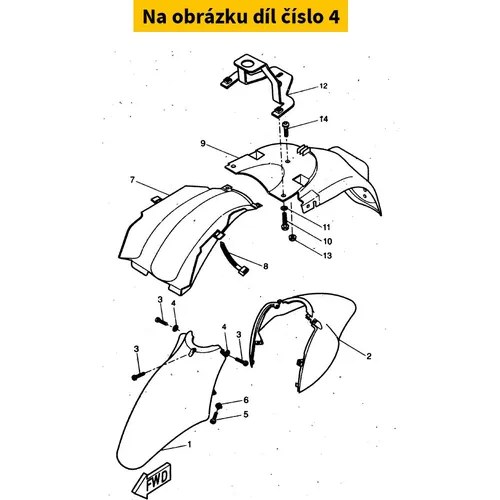 Na obrázku díl číslo 4

12
14
9
7
11
10
13
8
3
4
4
3
3
2
6
5
1
FWD