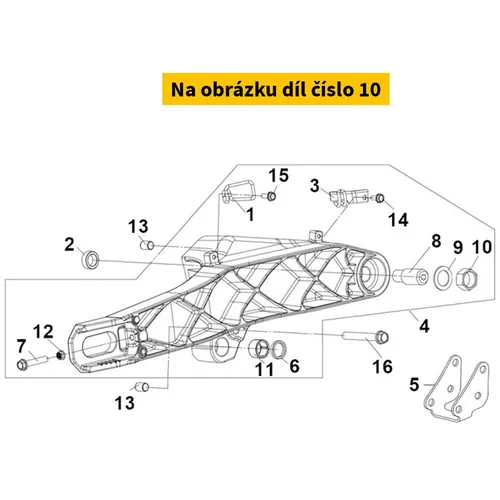 Na obrázku díl číslo 10

15
3
1
14
13
2
8
9
10
4
12
7
11
6
16
5
13