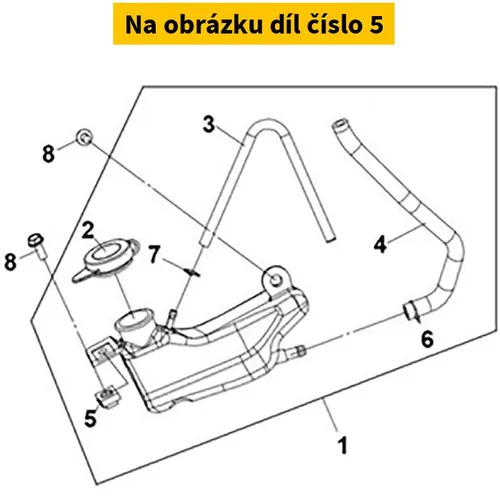 Na obrázku díl číslo 5

3
8
2
7
4
8
6
5
1