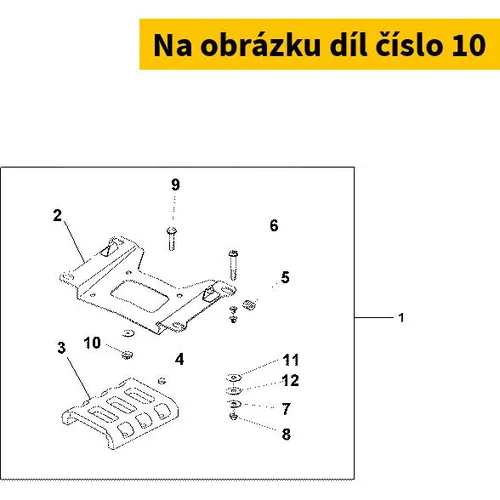 Na obrázku díl číslo 10

9
2
6
5
1
10
3
4
11
12
7
8