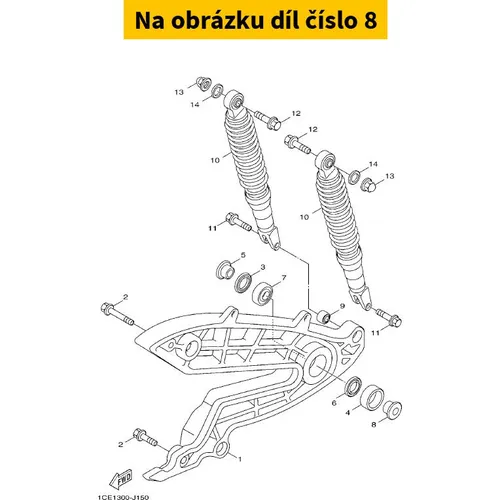 Na obrázku díl číslo 8

13
14
12
12
10
14
13
10
11
5
3
7
2
9
11
6
4
8
2
1
FWD
1CE1300-J150