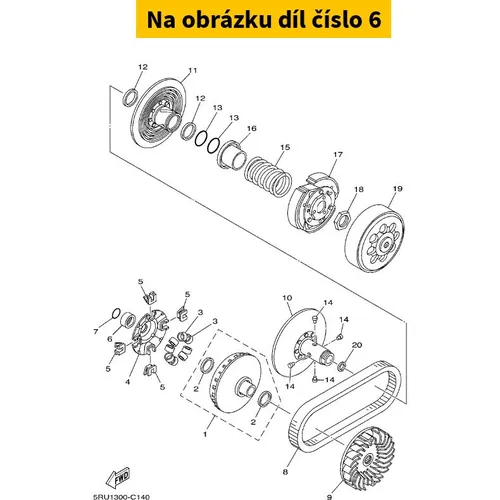 Na obrázku díl číslo 6

12
11
12
13
13
16
15
17
18
19
5
5
3
3
7
6
5
4
5
2
2
1
10
14
14
20
14
14
8
9
FWD
5RU1300-C140