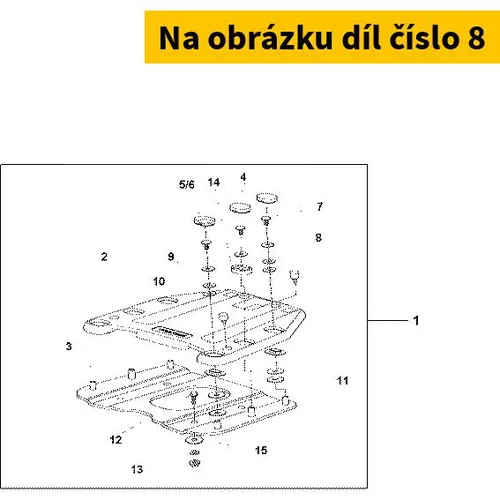 Na obrázku díl číslo 8

5/6
14
4
7
8
2
9
10
1
3
11
12
15
13