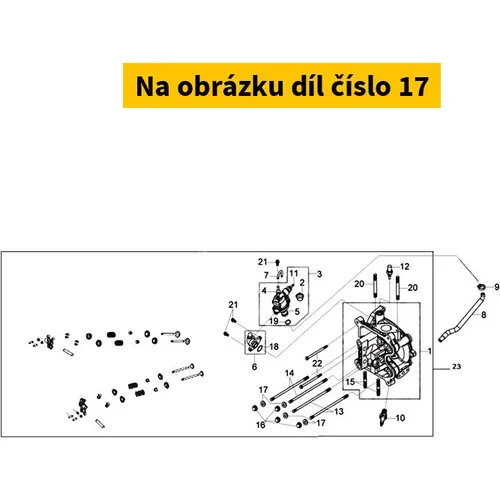 Na obrázku díl číslo 17

21
7
11
3
2
4
5
19
21
18
6
12
20
20
9
8
1
23
22
14
15
17
13
16
17
10