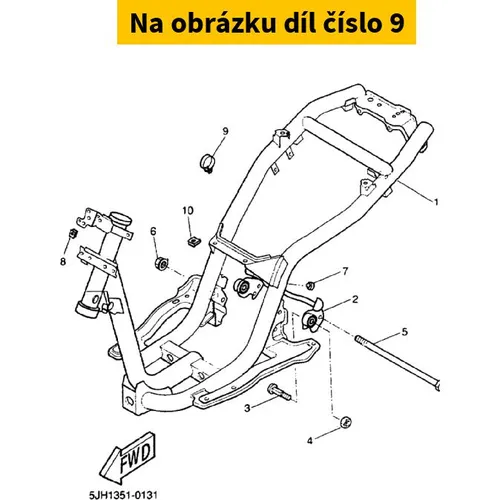 Na obrázku díl číslo 9

9

1

10

6

8

7

2

5

3

4

FWD

5JH1351-0131