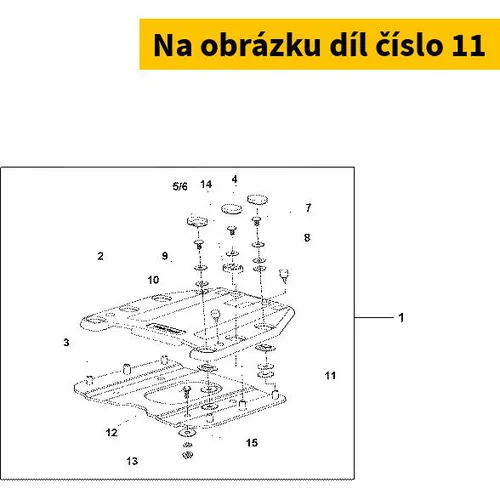 Na obrázku díl číslo 11

5/6
14
4
7
8
2
9
10
1
3
11
12
15
13