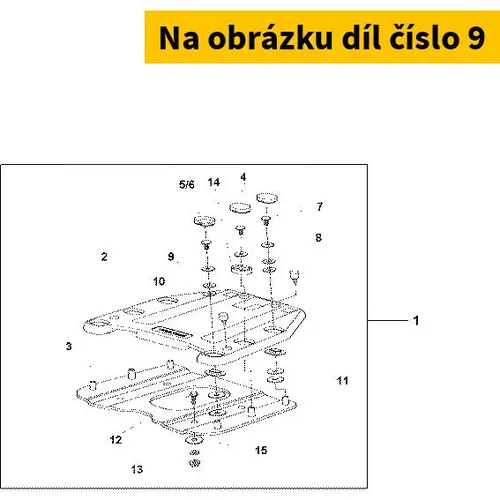 Na obrázku díl číslo 9

5/6
14
4
7
8
2
9
10
1
3
11
12
15
13